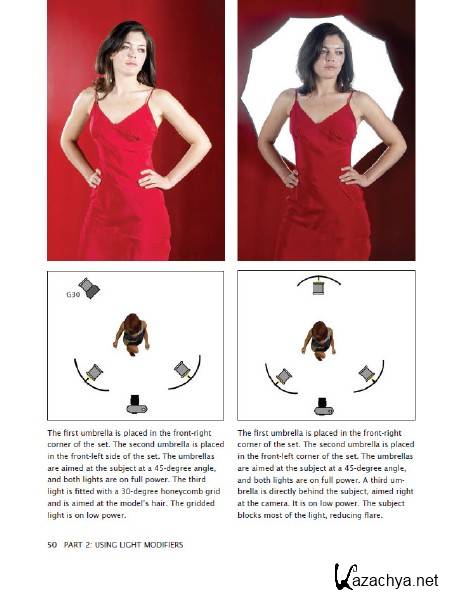 G30

The first umbrella is placed in the front-right corner of the set. The second umbrella is placed in the front-left side of the set. The umbrellas are aimed at the subject at a 45-degree angle, and both lights are on full power. The third light is fitted with a 30-degree honeycomb grid and is aimed at the model's hair. The gridded light is on low power.

The first umbrella is placed in the front-right corner of the set. The second umbrella is placed in the front-left corner of the set. The umbrellas are aimed at the subject at a 45-degree angle, and both lights are on full power. A third umbrella is directly behind the subject, aimed right at the camera. It is on low power. The subject blocks most of the light, reducing flare.

50 PART 2: USING LIGHT MODIFIERS

Kazachya.net